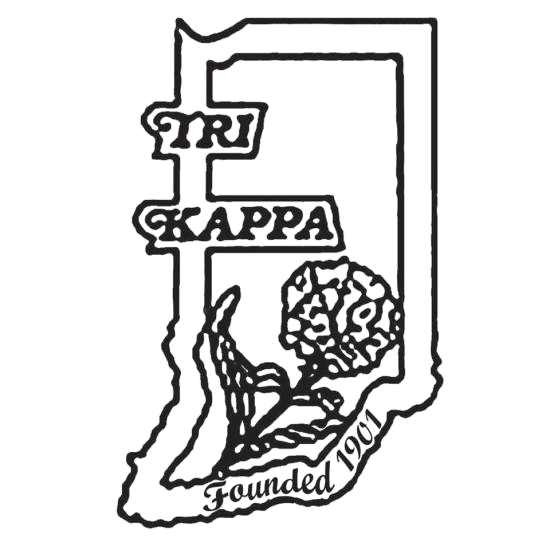 TRI
KAPPA
Founded 1901